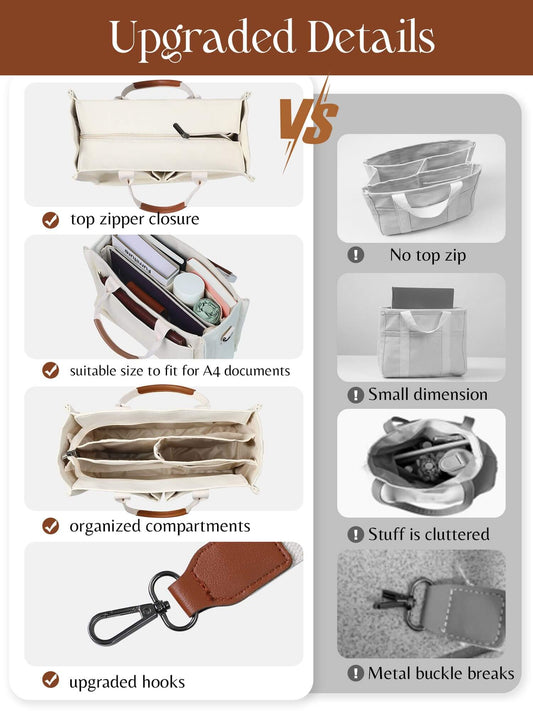 Upgraded Details

VS

top zipper closure

suitable size to fit for A4 documents

organized compartments

upgraded hooks

No top zip

Small dimension

Stuff is cluttered

Metal buckle breaks