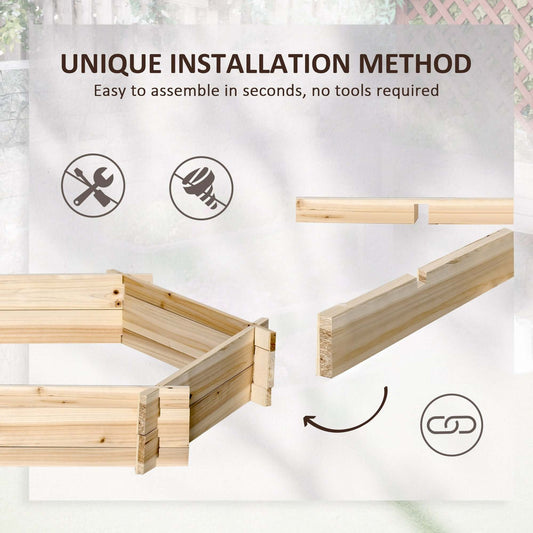 UNIQUE INSTALLATION METHOD
Easy to assemble in seconds, no tools required