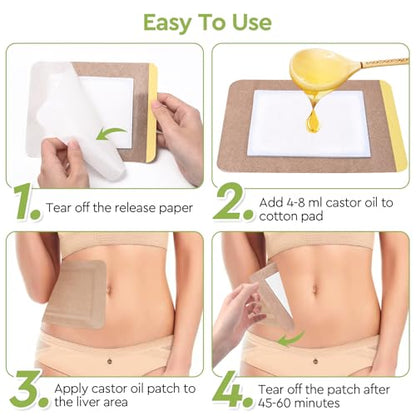 Easy To Use

1. Tear off the release paper

2. Add 4-8 ml castor oil to cotton pad

3. Apply castor oil patch to the liver area

4. Tear off the patch after 45-60 minutes