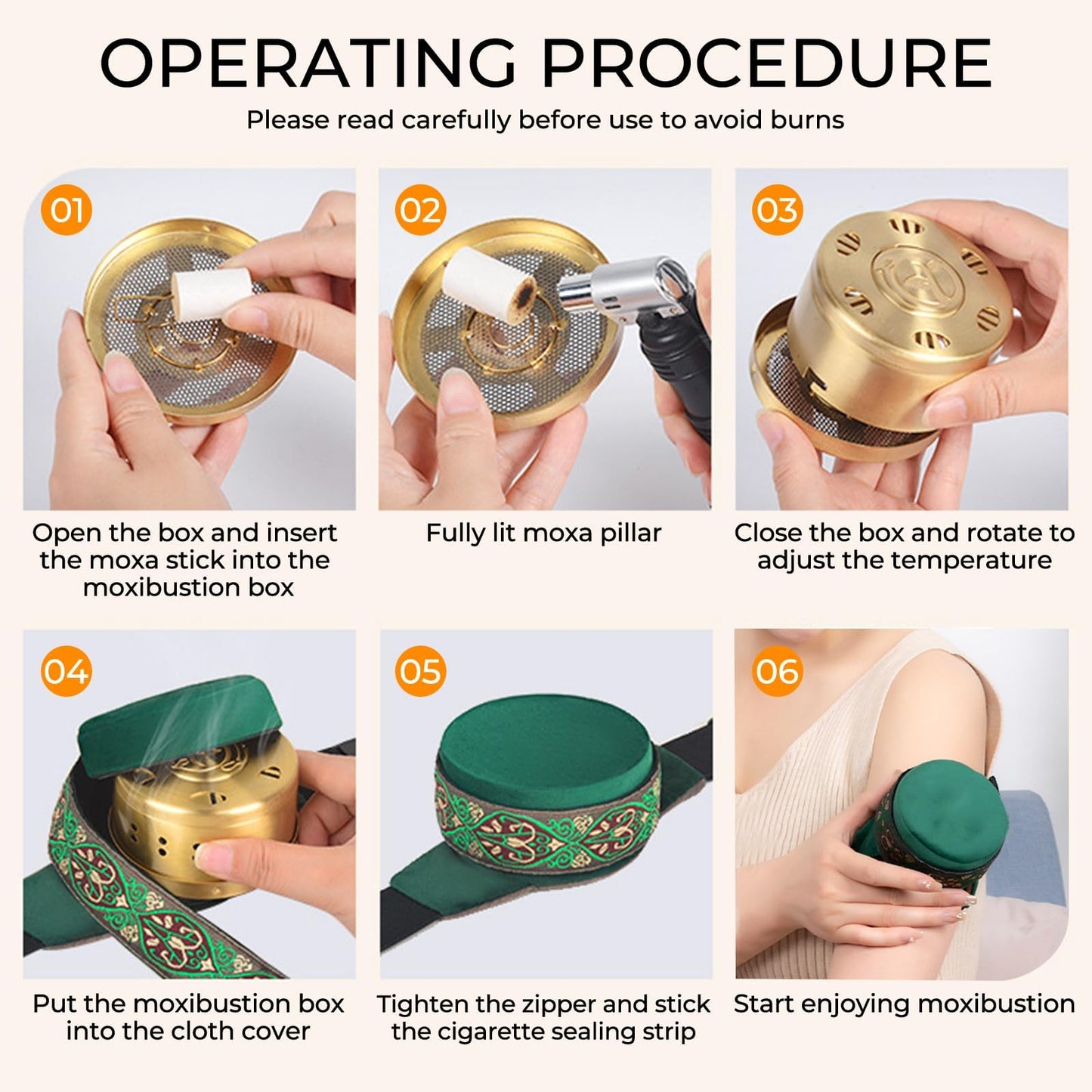 OPERATING PROCEDURE
Please read carefully before use to avoid burns

01
Open the box and insert the moxa stick into the moxibustion box

02
Fully lit moxa pillar

03
Close the box and rotate to adjust the temperature

04
Put the moxibustion box into the cloth cover

05
Tighten the zipper and stick the cigarette sealing strip

06
Start enjoying moxibustion