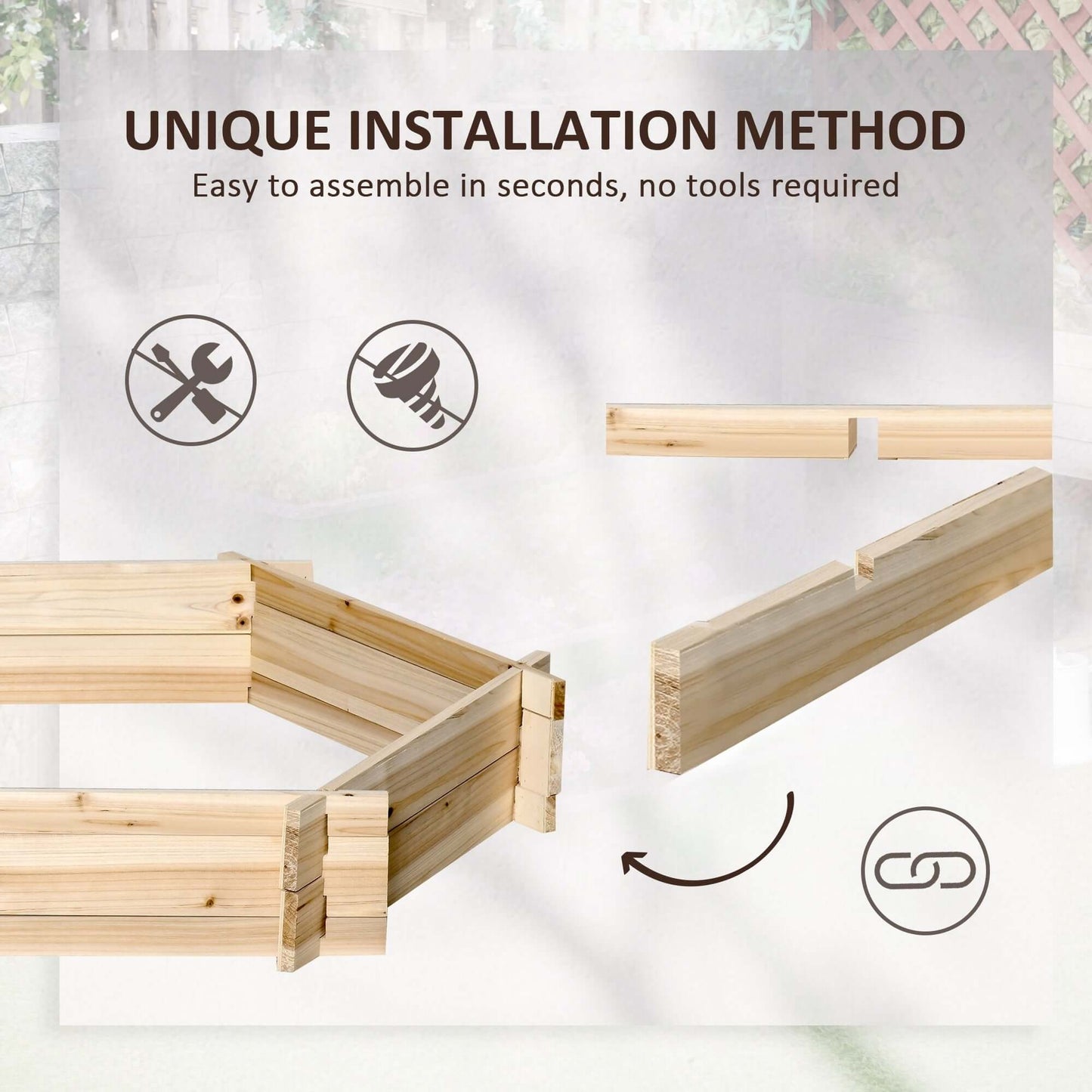 UNIQUE INSTALLATION METHOD

Easy to assemble in seconds, no tools required